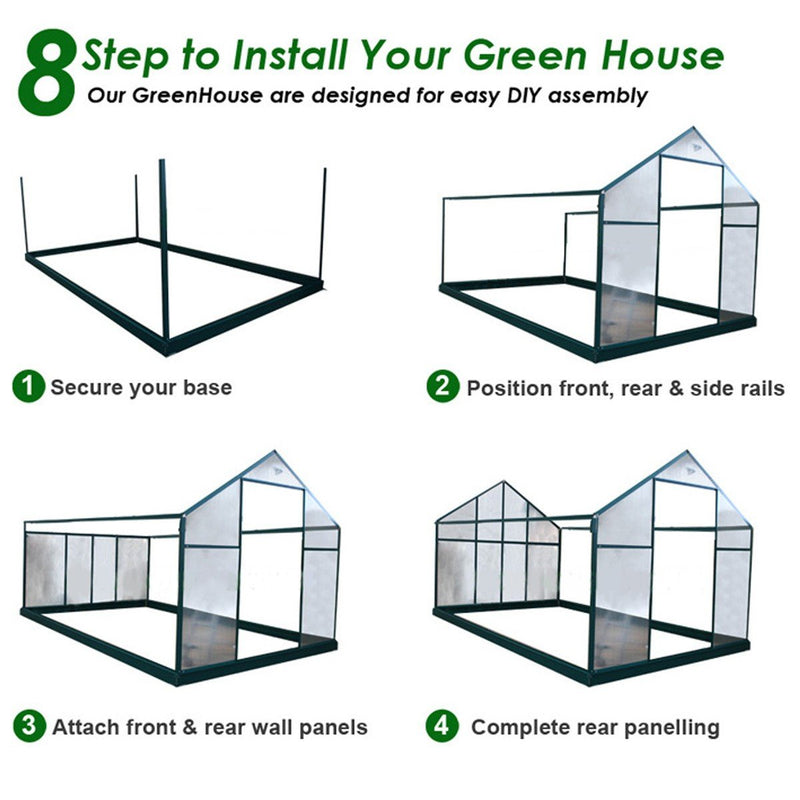 8 Step to Install Your Green House

Our GreenHouse are designed for easy DIY assembly

1 Secure your base

2 Position front, rear & side rails

3 Attach front & rear wall panels

4 Complete rear panelling